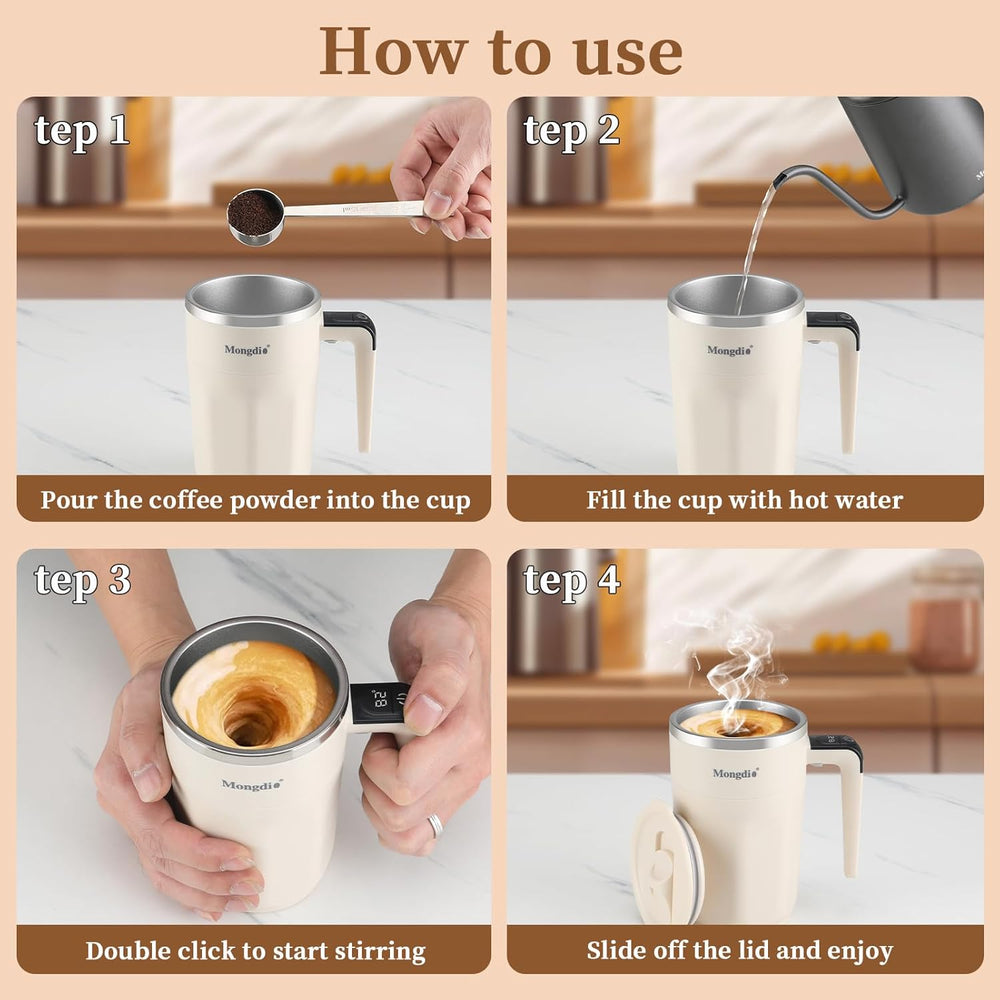 How to use

tep 1

Mongdio

Pour the coffee powder into the cup

tep 2

Mongdio

Fill the cup with hot water

tep 3

Mongdio

Double click to start stirring

tep 4

Mongdio

Slide off the lid and enjoy